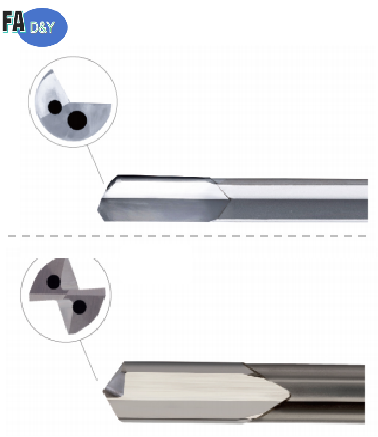 FA D&Y